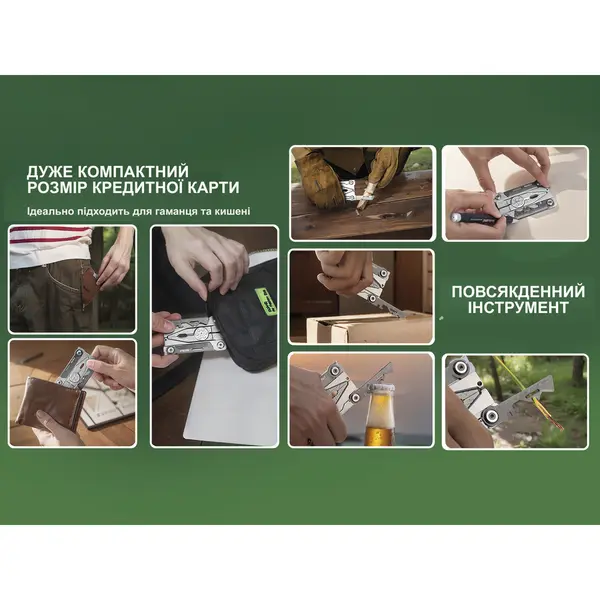 ДУЖЕ КОМПАКТНИЙ РОЗМІР КРЕДИТНОЇ КАРТИ

Ідеально підходить для гаманця та кишені

ПОВСЯКДЕННИЙ ІНСТРУМЕНТ