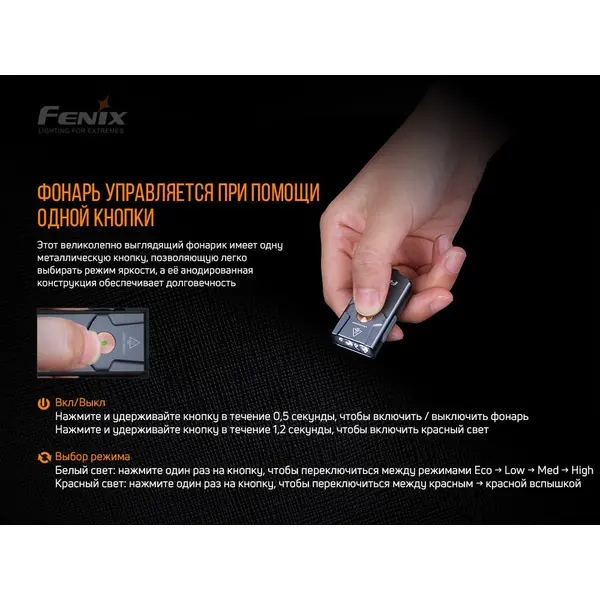 FENIX
LIGHTING FOR EXTREMES

ФОНАРЬ УПРАВЛЯЕТСЯ ПРИ ПОМОЩИ ОДНОЙ КНОПКИ

Этот великолепно выглядящий фонарик имеет одну металлическую кнопку, позволяющую легко выбирать режим яркости, а её анодированная конструкция обеспечивает долговечность

Вкл/Выкл
Нажмите и удерживайте кнопку в течение 0,5 секунды, чтобы включить / выключить фонарь
Нажмите и удерживайте кнопку в течение 1,2 секунды, чтобы включить красный свет

Выбор режима
Белый свет: нажмите один раз на кнопку, чтобы переключиться между режимами Eco → Low → Med → High
Красный свет: нажмите один раз на кнопку, чтобы переключиться между красным → красной вспышкой